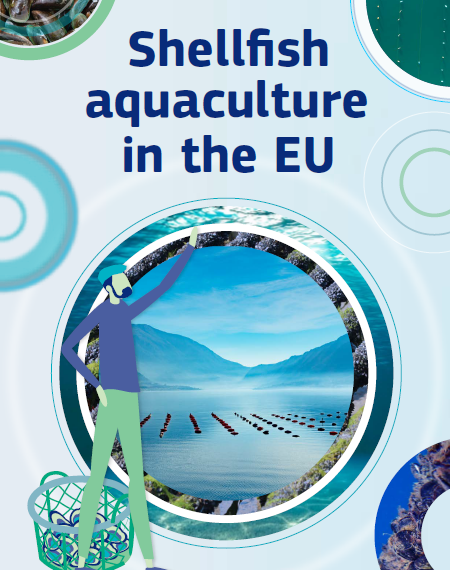 Shellfish aquaculture in the EU