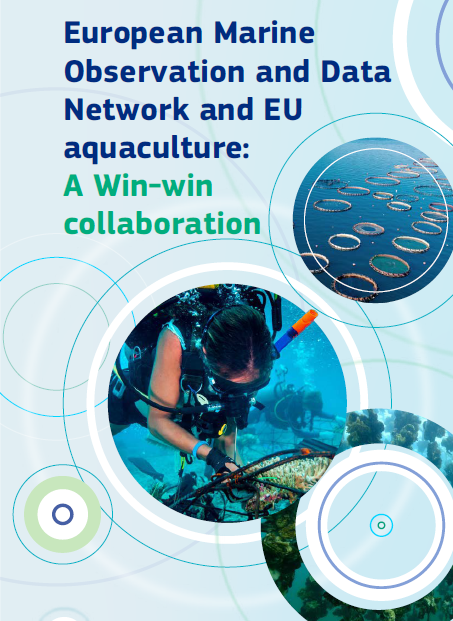 European Marine Observation and Data Network and EU aquaculture:
A Win-win collaboration